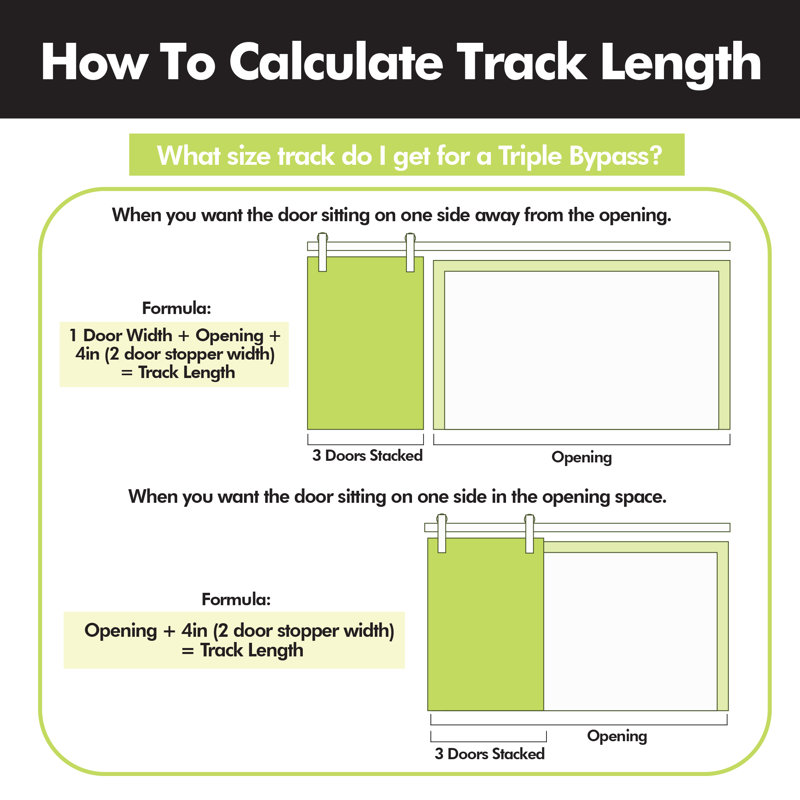 How To Calculate Track Length

What size track do I get for a Triple Bypass?

When you want the door sitting on one side away from the opening.

Formula:

1 Door Width + Opening + 4in (2 door stopper width) = Track Length

3 Doors Stacked

Opening

When you want the door sitting on one side in the opening space.

Formula:

Opening + 4in (2 door stopper width) = Track Length

Opening

3 Doors Stacked